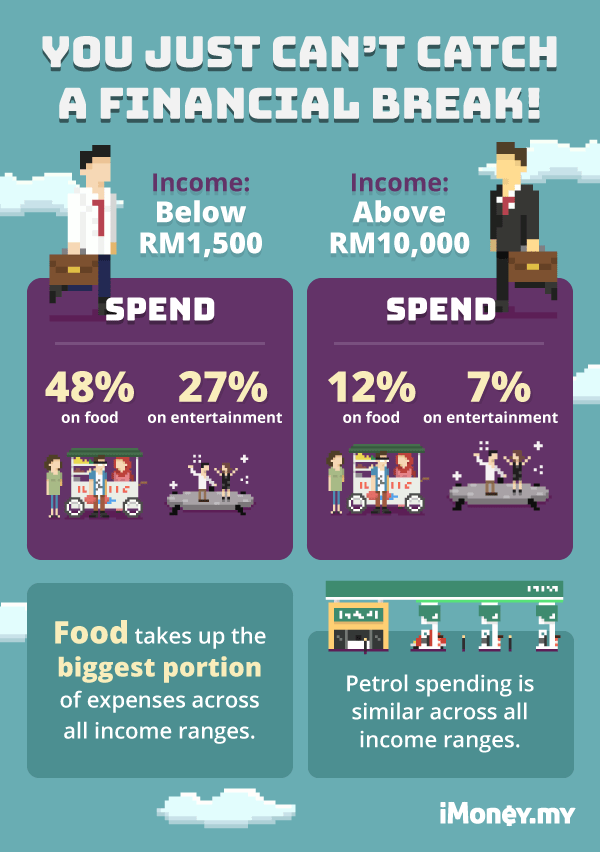 YOU JUST CAN'T CATCH A FINANCIAL BREAK!

Income: Below RM1,500

SPEND

48% on food

27% on entertainment

Income: Above RM10,000

SPEND

12% on food

7% on entertainment

Food takes up the biggest portion of expenses across all income ranges.

Petrol spending is similar across all income ranges.

iMoney.my