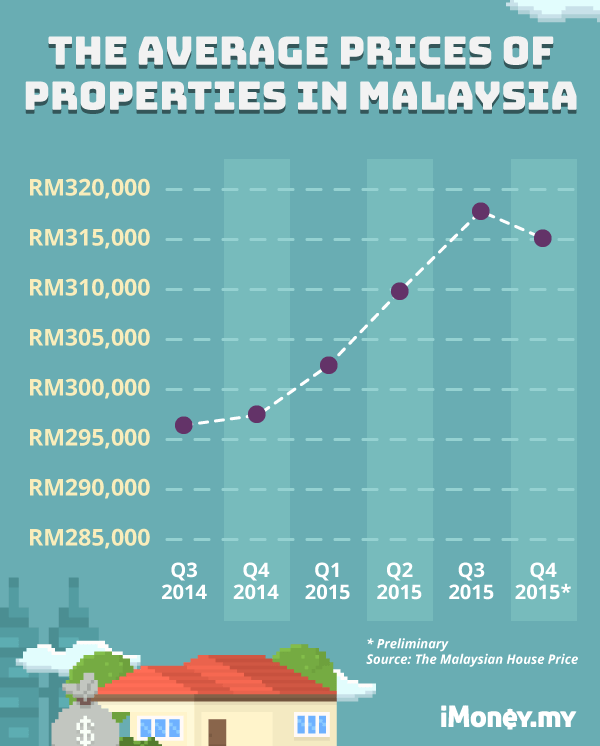 THE AVERAGE PRICES OF PROPERTIES IN MALAYSIA

RM320,000
RM315,000
RM310,000
RM305,000
RM300,000
RM295,000
RM290,000
RM285,000

Q3 2014
Q4 2014
Q1 2015
Q2 2015
Q3 2015
Q4 2015*

* Preliminary
Source: The Malaysian House Price

$

iMoney.my