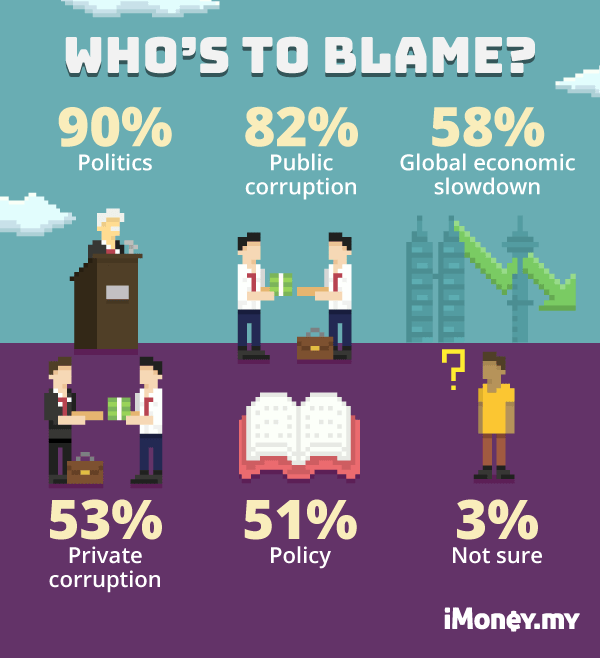 WHO'S TO BLAME?

90%
Politics

82%
Public corruption

58%
Global economic slowdown

?

53%
Private corruption

51%
Policy

3%
Not sure

iMoney.my