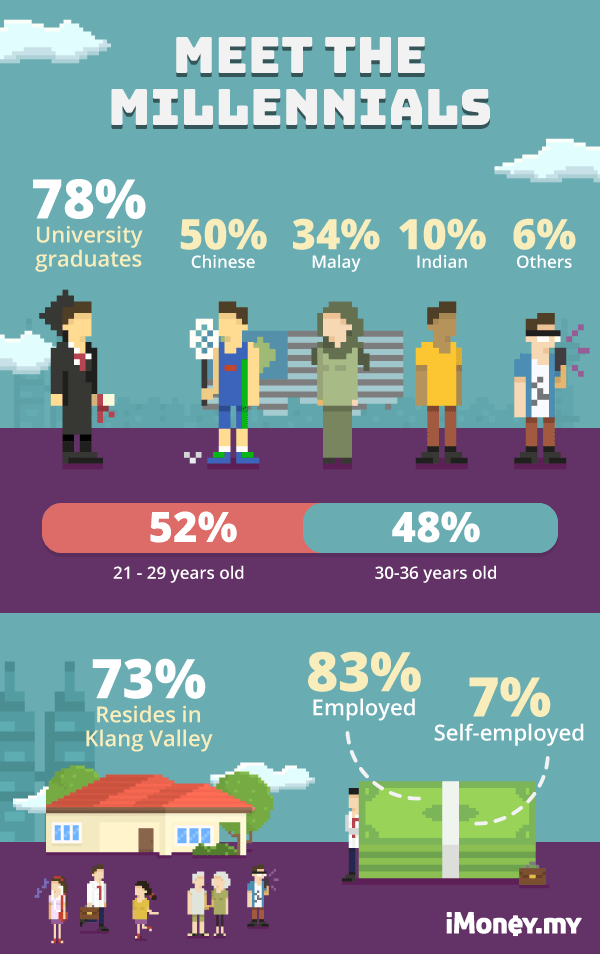 MEET THE MILLENNIALS

78%
University graduates

50%
Chinese

34%
Malay

10%
Indian

6%
Others

52%
21 - 29 years old

48%
30-36 years old

73%
Resides in Klang Valley

83%
Employed

7%
Self-employed

iMoney.my