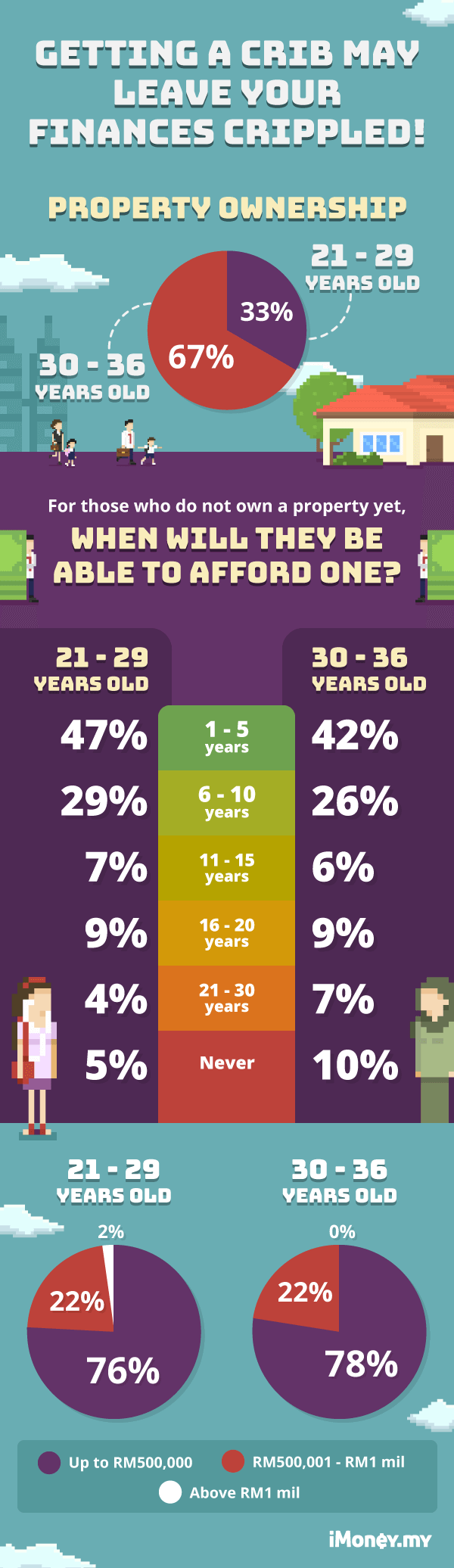 GETTING A CRIB MAY LEAVE YOUR FINANCES CRIPPLED!

PROPERTY OWNERSHIP

21 - 29 YEARS OLD

33%

67%

30 - 36 YEARS OLD

For those who do not own a property yet,

WHEN WILL THEY BE ABLE TO AFFORD ONE?

| 21 - 29 YEARS OLD | | 30 - 36 YEARS OLD |
|---|---|---|
| 47% | 1 - 5 years | 42% |
| 29% | 6 - 10 years | 26% |
| 7% | 11 - 15 years | 6% |
| 9% | 16 - 20 years | 9% |
| 4% | 21 - 30 years | 7% |
| 5% | Never | 10% |

21 - 29 YEARS OLD

2%

22%

76%

30 - 36 YEARS OLD

0%

22%

78%

Up to RM500,000

RM500,001 - RM1 mil

Above RM1 mil

iMoney.my